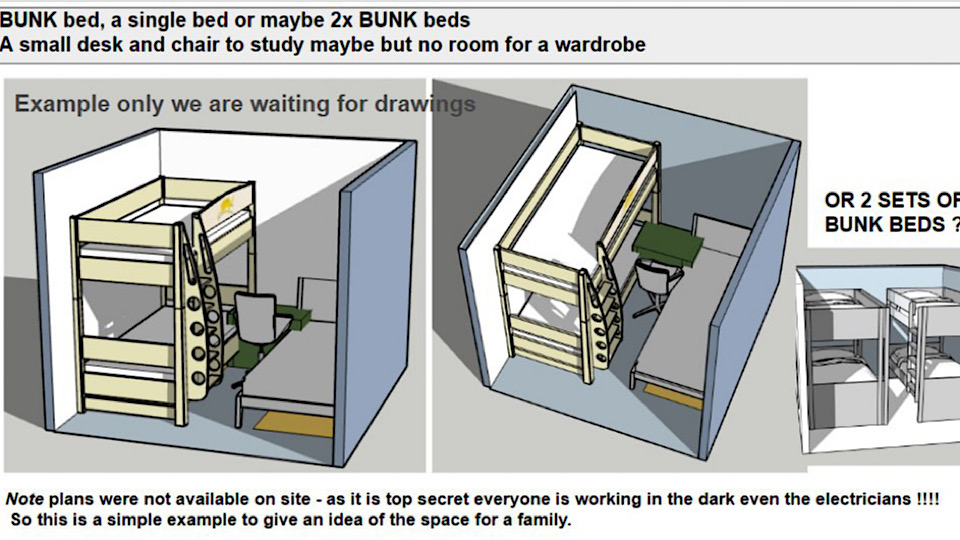 BUNK bed, a single bed or maybe 2x BUNK beds
A small desk and chair to study maybe but no room for a wardrobe

Example only we are waiting for drawings

OR 2 SETS OF
BUNK BEDS ?

Note plans were not available on site - as it is top secret everyone is working in the dark even the electricians !!!!
So this is a simple example to give an idea of the space for a family.